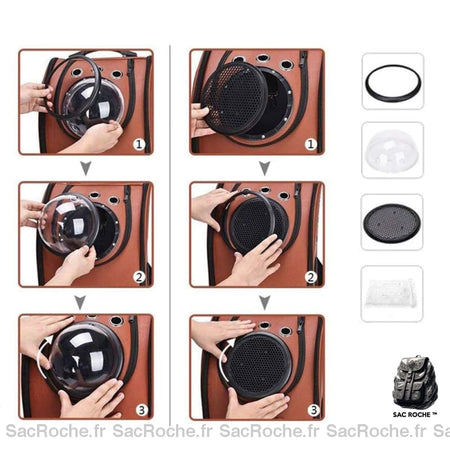 1
2
3
1
2
3
SAC ROCHE ™
SacRoche.fr SacRoche.fr SacRoche.fr SacRoche.fr Sa